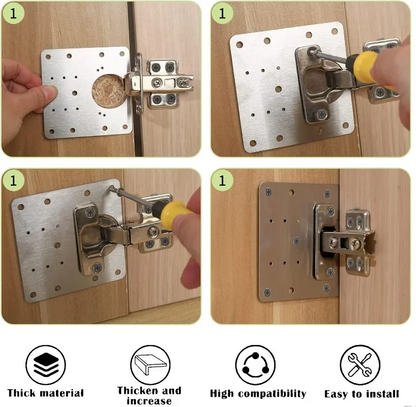 1

1

1

1

Thick material

Thicken and increase

High compatibility

Easy to install