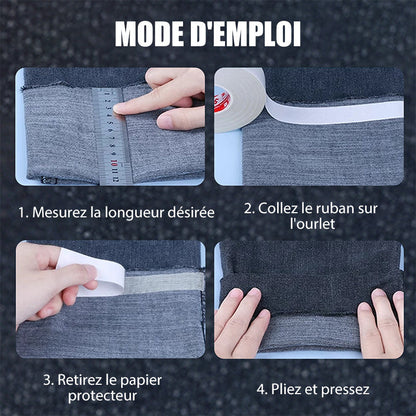 MODE D'EMPLOI

1 2 3 4 5 6 7 8 9 10 11 12

1. Mesurez la longueur désirée

2. Collez le ruban sur l'ourlet

3. Retirez le papier protecteur

4. Pliez et pressez