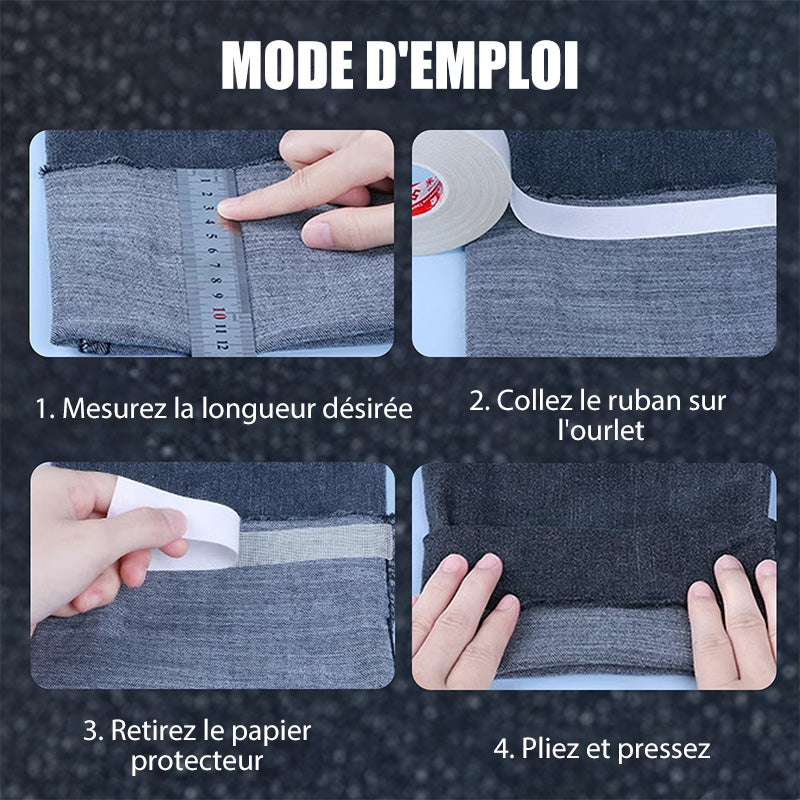 MODE D'EMPLOI

1 2 3 4 5 6 7 8 9 10 11 12

1. Mesurez la longueur désirée

2. Collez le ruban sur l'ourlet

3. Retirez le papier protecteur

4. Pliez et pressez