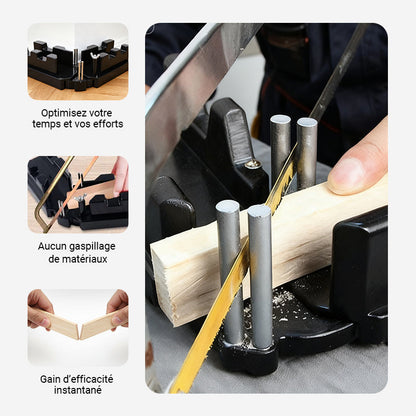 Optimisez votre temps et vos efforts

Aucun gaspillage de matériaux

Gain d'efficacité instantané