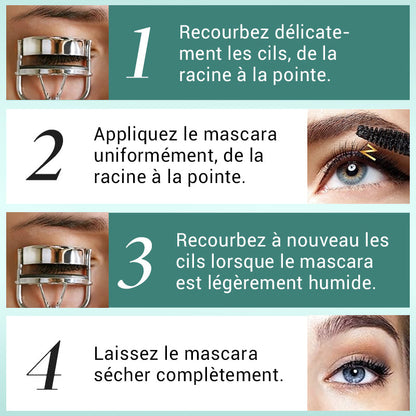 1 Recourbez délicatement les cils, de la racine à la pointe.

2 Appliquez le mascara uniformément, de la racine à la pointe.

3 Recourbez à nouveau les cils lorsque le mascara est légèrement humide.

4 Laissez le mascara sécher complètement.